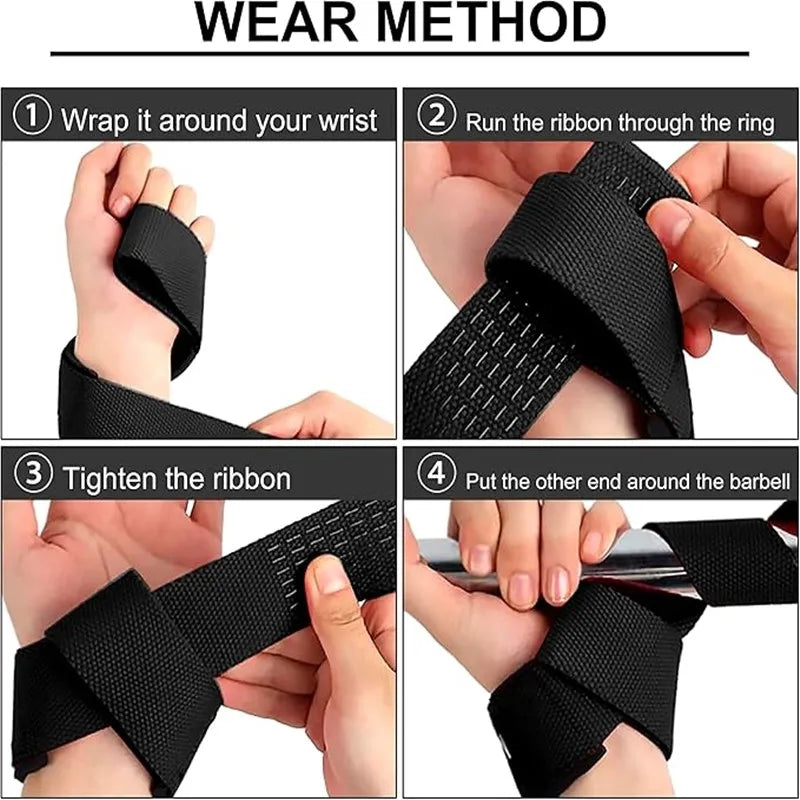 WEAR METHOD

① Wrap it around your wrist

② Run the ribbon through the ring

③ Tighten the ribbon

④ Put the other end around the barbell